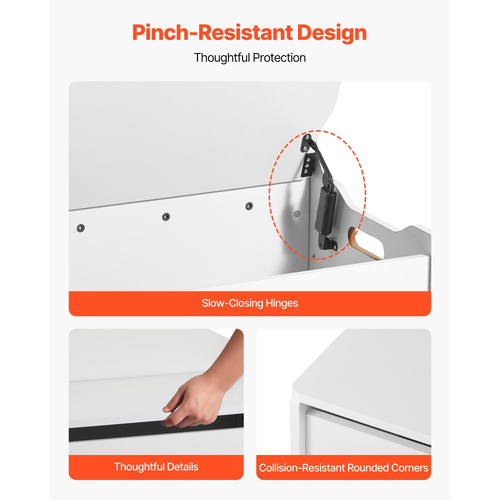 Pinch-Resistant Design

Thoughtful Protection

Slow-Closing Hinges

Thoughtful Details

Collision-Resistant Rounded Corners