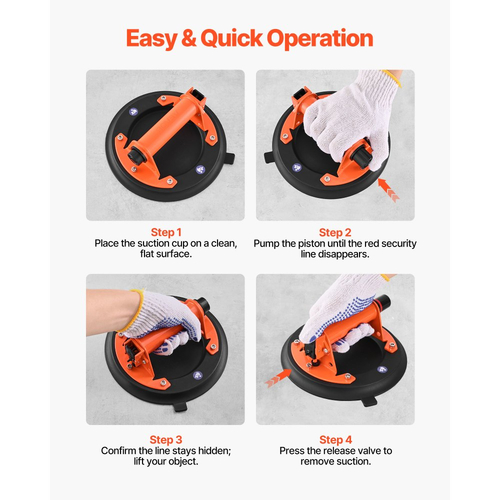 Easy & Quick Operation

Step 1
Place the suction cup on a clean, flat surface.

Step 2
Pump the piston until the red security line disappears.

Step 3
Confirm the line stays hidden; lift your object.

Step 4
Press the release valve to remove suction.