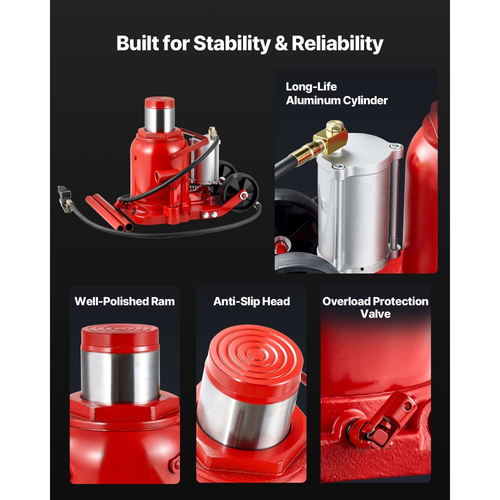 Built for Stability & Reliability

Long-Life Aluminum Cylinder

Well-Polished Ram

Anti-Slip Head

Overload Protection Valve