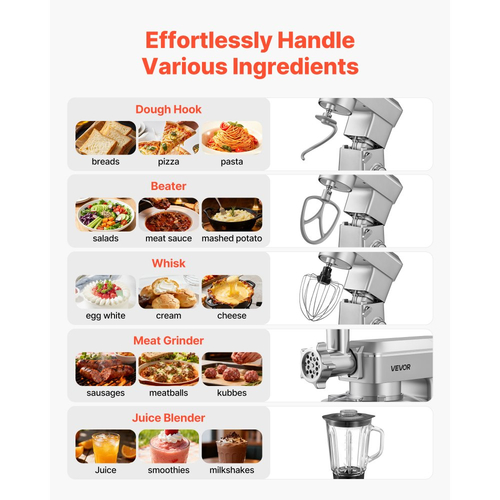 Effortlessly Handle Various Ingredients

Dough Hook

breads pizza pasta

Beater

salads meat sauce mashed potato

Whisk

egg white cream cheese

Meat Grinder

sausages meatballs kubbes

VEVOR

Juice Blender

Juice smoothies milkshakes