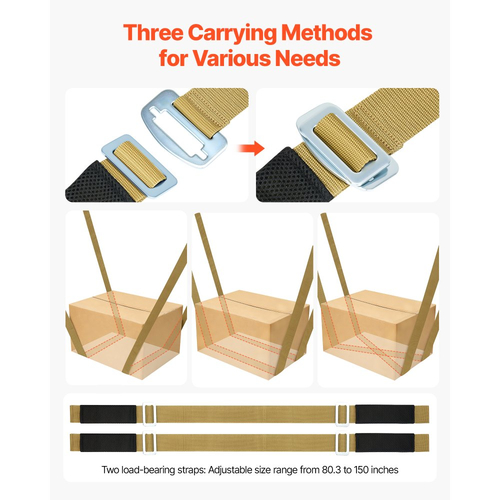 Three Carrying Methods for Various Needs

Two load-bearing straps: Adjustable size range from 80.3 to 150 inches