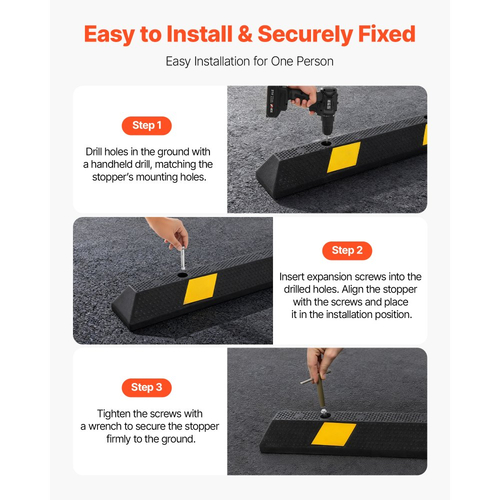 Easy to Install & Securely Fixed

Easy Installation for One Person

Step 1

Drill holes in the ground with a handheld drill, matching the stopper's mounting holes.

Step 2

Insert expansion screws into the drilled holes. Align the stopper with the screws and place it in the installation position.

Step 3

Tighten the screws with a wrench to secure the stopper firmly to the ground.