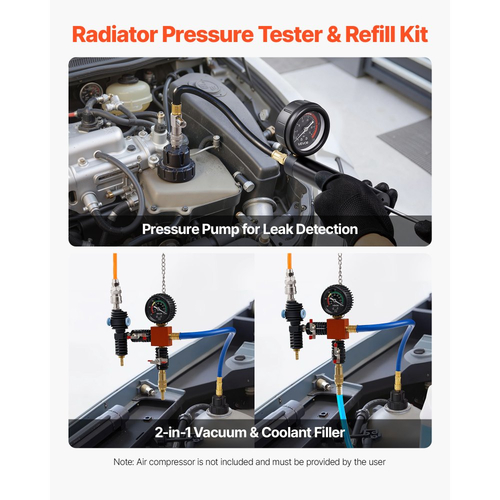 Radiator Pressure Tester & Refill Kit

Pressure Pump for Leak Detection

2-in-1 Vacuum & Coolant Filler

Note: Air compressor is not included and must be provided by the user