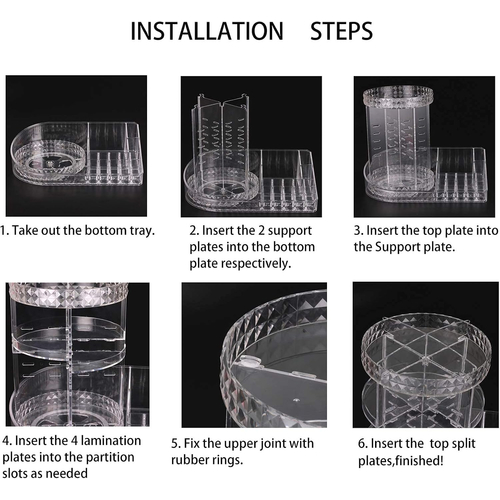 INSTALLATION STEPS

1. Take out the bottom tray.

2. Insert the 2 support plates into the bottom plate respectively.

3. Insert the top plate into the Support plate.

4. Insert the 4 lamination plates into the partition slots as needed

5. Fix the upper joint with rubber rings.

6. Insert the top split plates,finished!