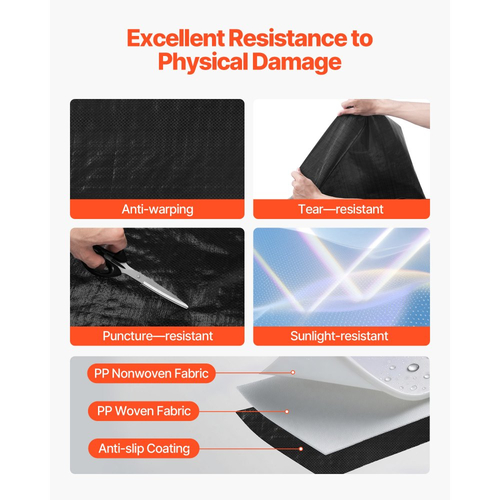 Excellent Resistance to Physical Damage

Anti-warping

Tear—resistant

Puncture—resistant

Sunlight-resistant

PP Nonwoven Fabric

PP Woven Fabric

Anti-slip Coating