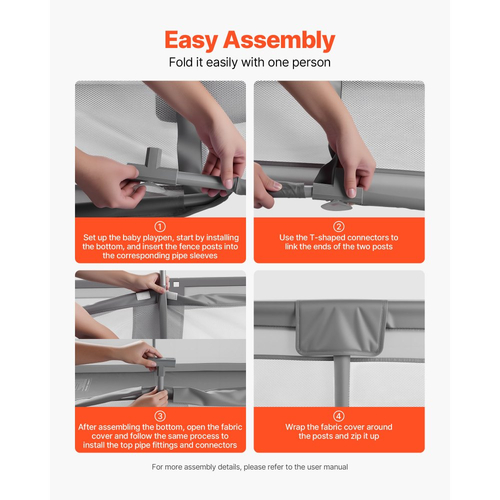 Easy Assembly

Fold it easily with one person

①
Set up the baby playpen, start by installing the bottom, and insert the fence posts into the corresponding pipe sleeves

②
Use the T-shaped connectors to link the ends of the two posts

③
After assembling the bottom, open the fabric cover and follow the same process to install the top pipe fittings and connectors

④
Wrap the fabric cover around the posts and zip it up

For more assembly details, please refer to the user manual