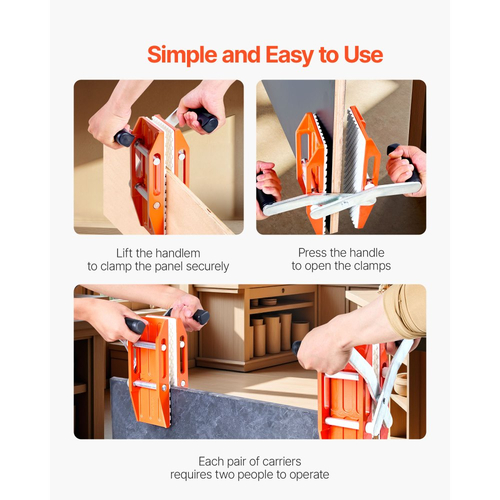 Simple and Easy to Use

Lift the handlem
to clamp the panel securely

Press the handle
to open the clamps

Each pair of carriers
requires two people to operate