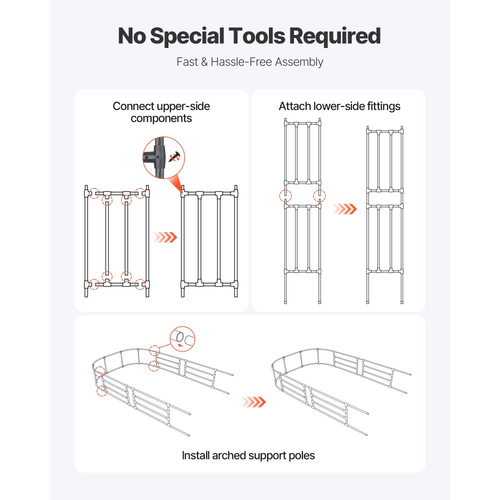 No Special Tools Required

Fast & Hassle-Free Assembly

Connect upper-side components

Attach lower-side fittings

Install arched support poles