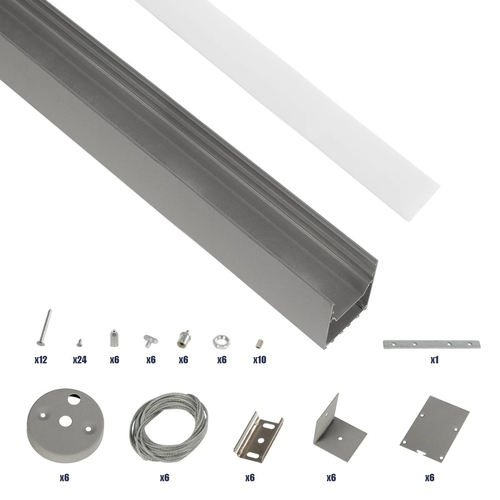 x12 x24 x6 x6 x6 x6 x10 x1

x6 x6 x6 x6 x6