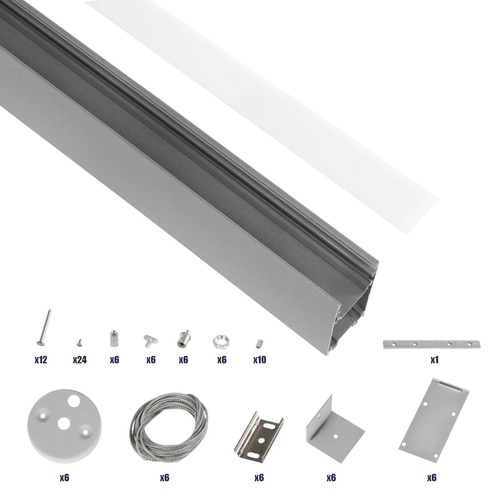 x12 x24 x6 x6 x6 x6 x10 x1

x6 x6 x6 x6 x6