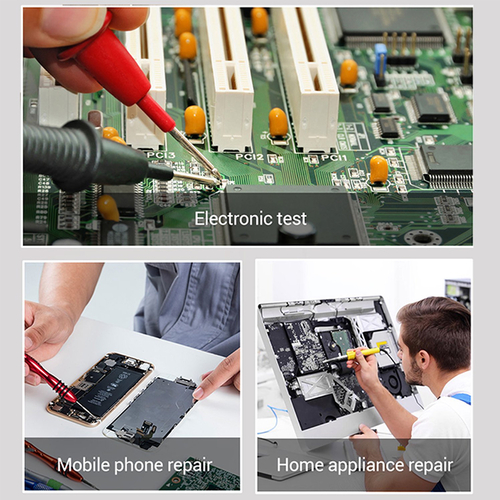 PCI3
PCI2
PCI1
Electronic test

Mobile phone repair

Home appliance repair