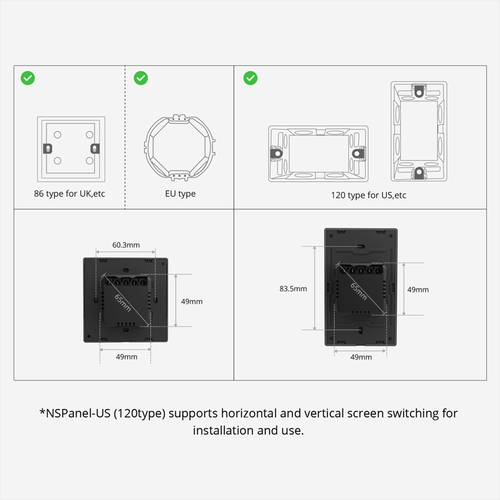 86 type for UK,etc

EU type

120 type for US,etc

60.3mm

65mm

49mm

49mm

83.5mm

65mm

49mm

49mm

*NSPanel-US (120type) supports horizontal and vertical screen switching for installation and use.