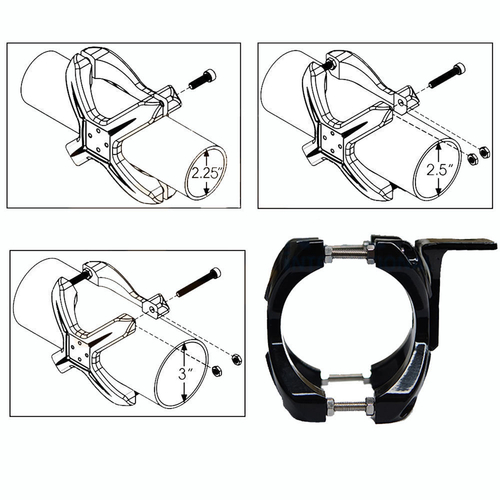 2.25"

2.5"

3"