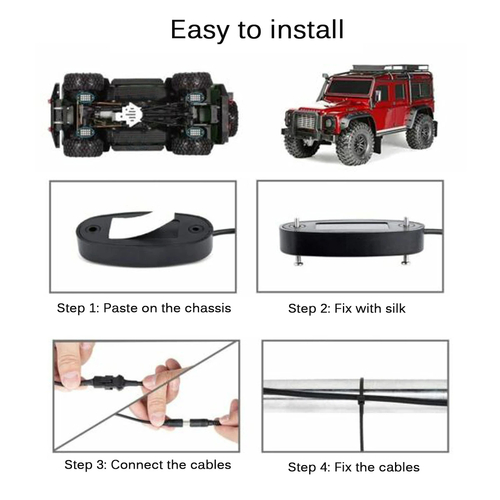 Easy to install

Step 1: Paste on the chassis

Step 2: Fix with silk

Step 3: Connect the cables

Step 4: Fix the cables