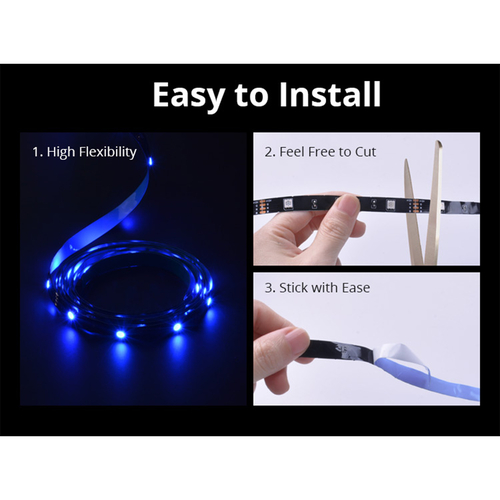 Easy to Install

1. High Flexibility

2. Feel Free to Cut

3. Stick with Ease