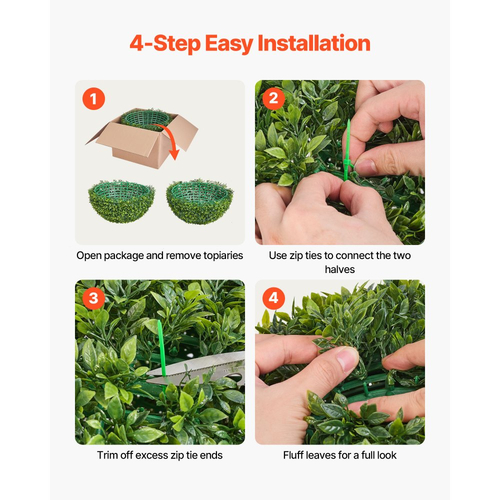 4-Step Easy Installation

1

Open package and remove topiaries

2

Use zip ties to connect the two halves

3

Trim off excess zip tie ends

4

Fluff leaves for a full look