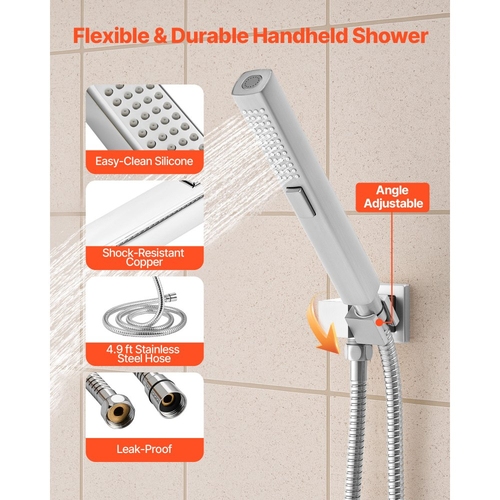 Flexible & Durable Handheld Shower

Easy-Clean Silicone

Shock-Resistant Copper

4.9 ft Stainless Steel Hose

Leak-Proof

Angle Adjustable