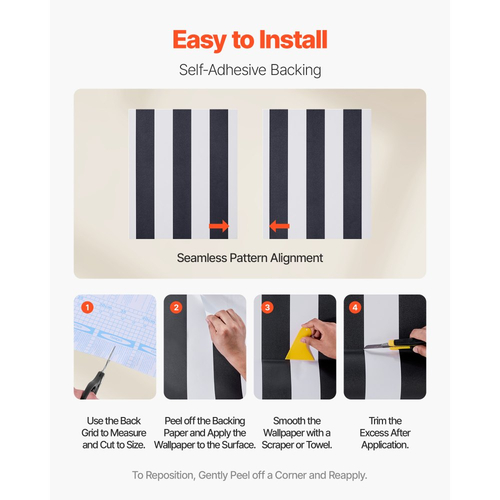 Easy to Install

Self-Adhesive Backing

Seamless Pattern Alignment

1

2

3

4

Use the Back Grid to Measure and Cut to Size.

Peel off the Backing Paper and Apply the Wallpaper to the Surface.

Smooth the Wallpaper with a Scraper or Towel.

Trim the Excess After Application.

To Reposition, Gently Peel off a Corner and Reapply.