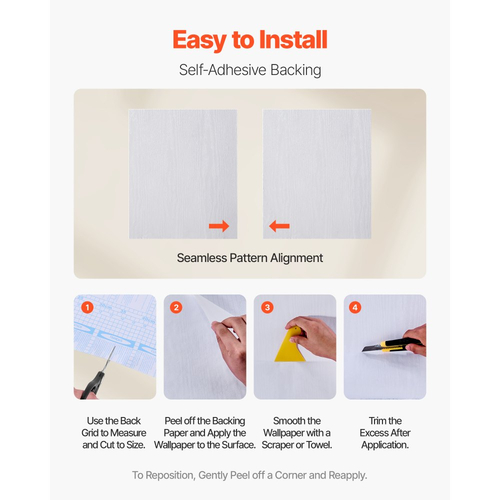 Easy to Install

Self-Adhesive Backing

Seamless Pattern Alignment

1
Use the Back Grid to Measure and Cut to Size.

2
Peel off the Backing Paper and Apply the Wallpaper to the Surface.

3
Smooth the Wallpaper with a Scraper or Towel.

4
Trim the Excess After Application.

To Reposition, Gently Peel off a Corner and Reapply.