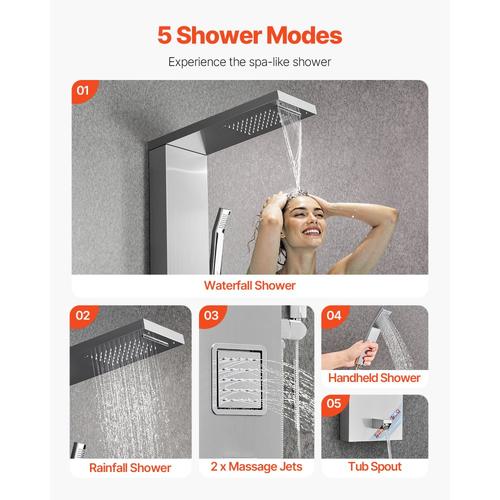 5 Shower Modes

Experience the spa-like shower

01

Waterfall Shower

02

Rainfall Shower

03

2 x Massage Jets

04

Handheld Shower

05

Tub Spout