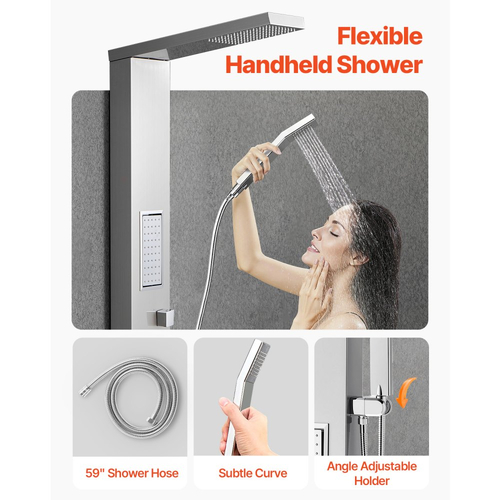 Flexible Handheld Shower

59" Shower Hose

Subtle Curve

Angle Adjustable Holder