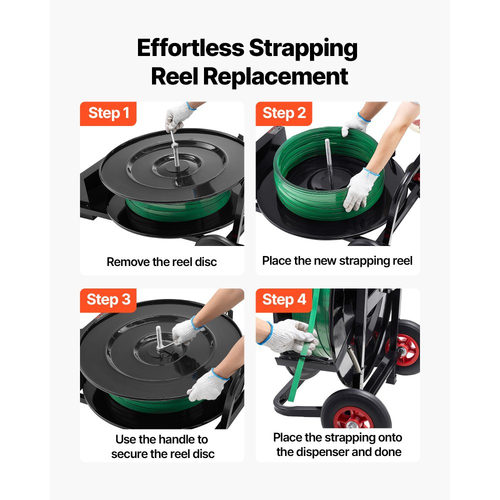 Effortless Strapping Reel Replacement

Step 1

Remove the reel disc

Step 2

Place the new strapping reel

Step 3

Use the handle to secure the reel disc

Step 4

Place the strapping onto the dispenser and done