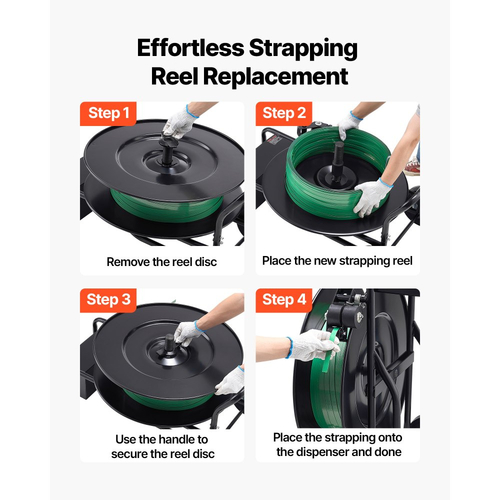 Effortless Strapping Reel Replacement

Step 1

Remove the reel disc

Step 2

Place the new strapping reel

Step 3

Use the handle to secure the reel disc

Step 4

Place the strapping onto the dispenser and done