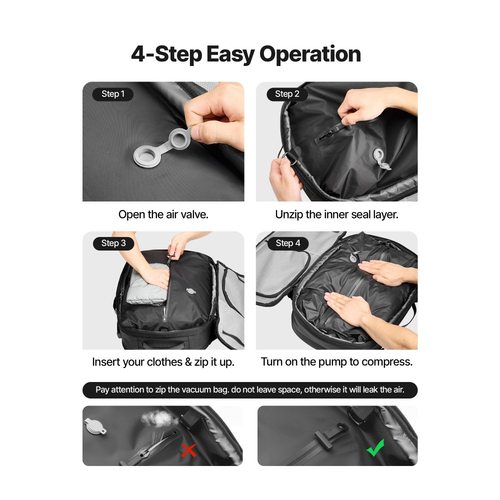 4-Step Easy Operation

Step 1

Open the air valve.

Step 2

Unzip the inner seal layer.

Step 3

Insert your clothes & zip it up.

Step 4

Turn on the pump to compress.

Pay attention to zip the vacuum bag. do not leave space, otherwise it will leak the air.