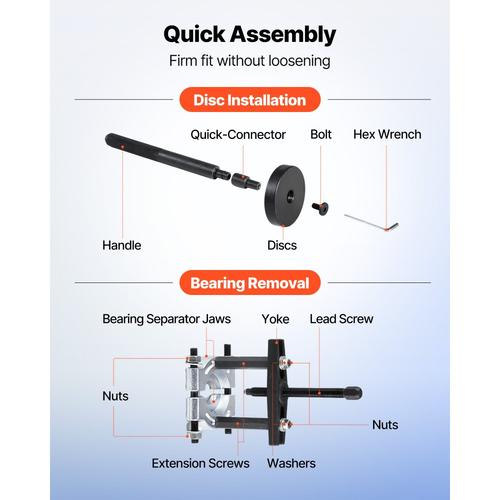 Quick Assembly

Firm fit without loosening

Disc Installation

Quick-Connector

Bolt

Hex Wrench

Handle

Discs

Bearing Removal

Bearing Separator Jaws

Yoke

Lead Screw

Nuts

Nuts

Extension Screws

Washers