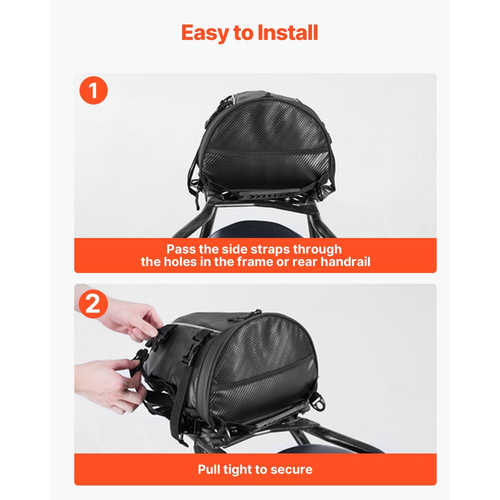 Easy to Install

1

Pass the side straps through the holes in the frame or rear handrail

2

Pull tight to secure