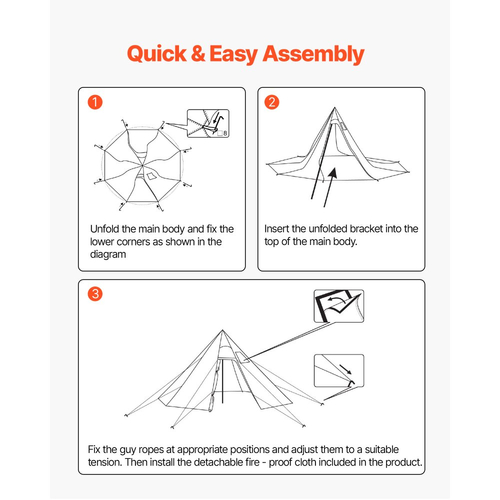 Quick & Easy Assembly

1

8

Unfold the main body and fix the lower corners as shown in the diagram

2

Insert the unfolded bracket into the top of the main body.

3

Fix the guy ropes at appropriate positions and adjust them to a suitable tension. Then install the detachable fire - proof cloth included in the product.