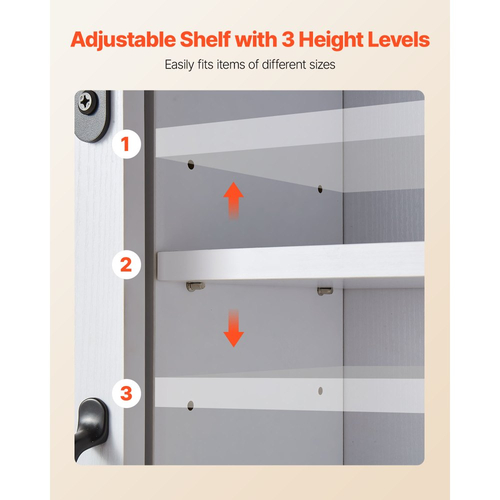 Adjustable Shelf with 3 Height Levels

Easily fits items of different sizes

1

2

3