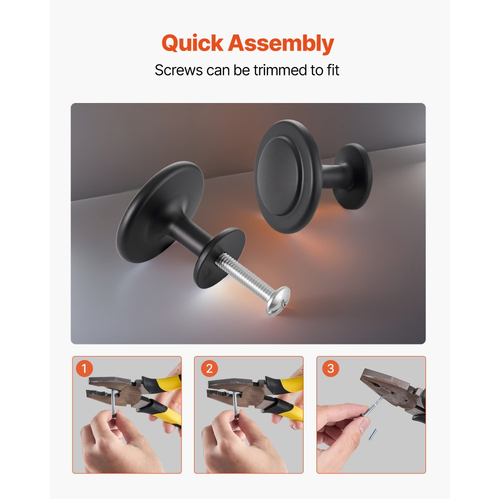 Quick Assembly

Screws can be trimmed to fit

1

2

3