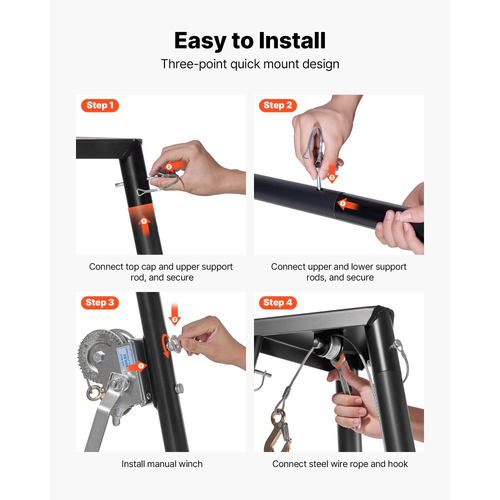 Easy to Install

Three-point quick mount design

Step 1

Connect top cap and upper support rod, and secure

Step 2

Connect upper and lower support rods, and secure

Step 3

Install manual winch

Step 4

Connect steel wire rope and hook