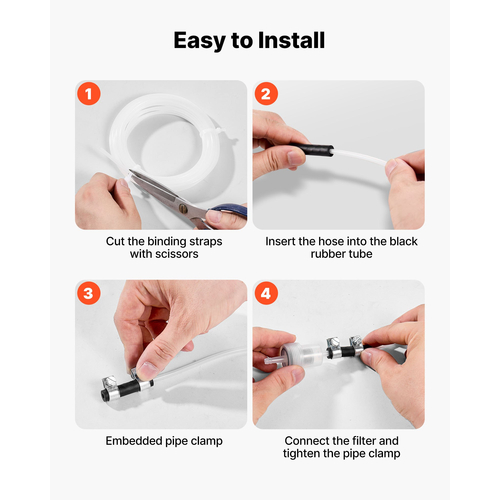 Easy to Install

1

Cut the binding straps with scissors

2

Insert the hose into the black rubber tube

3

Embedded pipe clamp

4

Connect the filter and tighten the pipe clamp