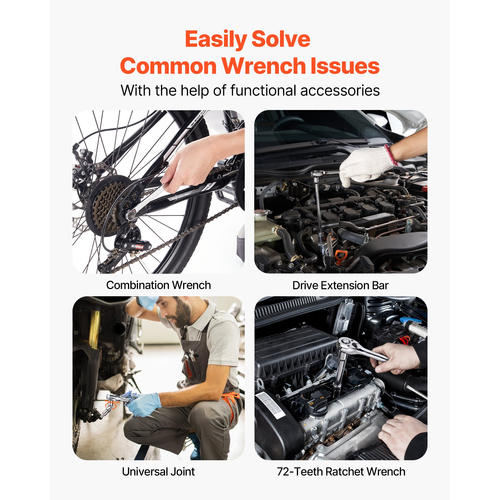 Easily Solve
Common Wrench Issues
With the help of functional accessories

Combination Wrench

Drive Extension Bar

Universal Joint

72-Teeth Ratchet Wrench