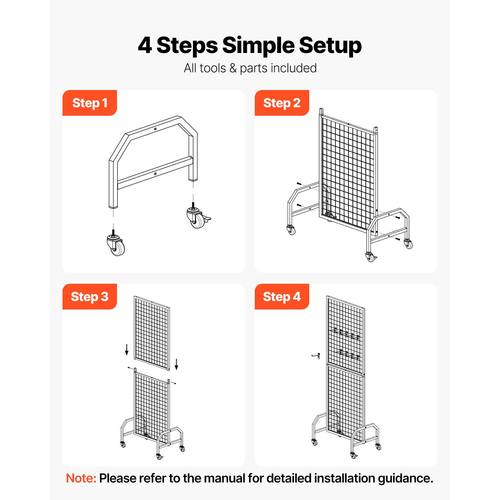 4 Steps Simple Setup
All tools & parts included

Step 1

Step 2

Step 3

Step 4

Note: Please refer to the manual for detailed installation guidance.