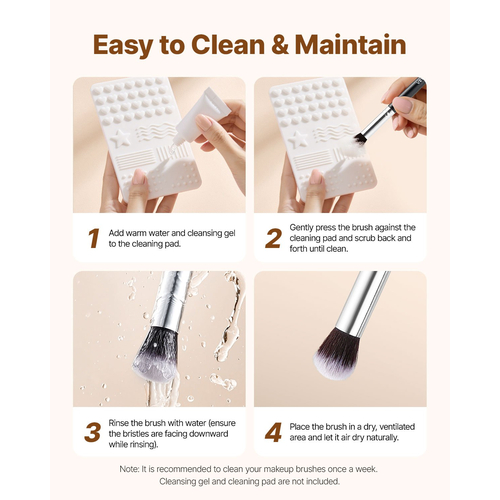 Easy to Clean & Maintain

1 Add warm water and cleansing gel to the cleaning pad.

2 Gently press the brush against the cleaning pad and scrub back and forth until clean.

3 Rinse the brush with water (ensure the bristles are facing downward while rinsing).

4 Place the brush in a dry, ventilated area and let it air dry naturally.

Note: It is recommended to clean your makeup brushes once a week. Cleansing gel and cleaning pad are not included.