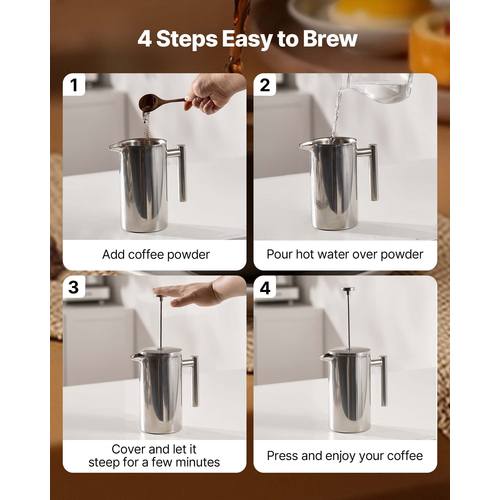 4 Steps Easy to Brew

1

Add coffee powder

2

Pour hot water over powder

3

Cover and let it steep for a few minutes

4

Press and enjoy your coffee