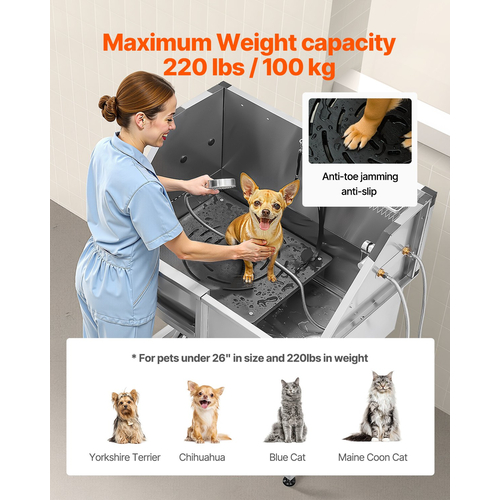 Maximum Weight capacity
220 lbs / 100 kg

Anti-toe jamming
anti-slip

* For pets under 26" in size and 220lbs in weight

Yorkshire Terrier
Chihuahua
Blue Cat
Maine Coon Cat