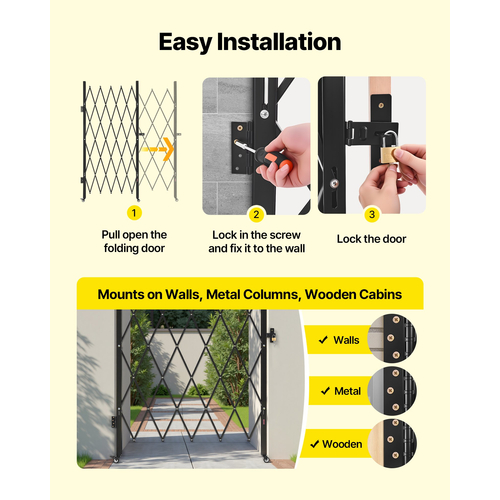 Easy Installation

1
Pull open the folding door

2
Lock in the screw and fix it to the wall

3
Lock the door

Mounts on Walls, Metal Columns, Wooden Cabins

✓ Walls

✓ Metal

✓ Wooden