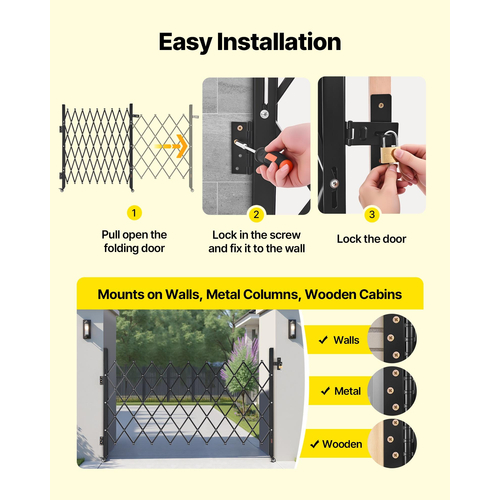 Easy Installation

1

Pull open the folding door

2

Lock in the screw and fix it to the wall

3

Lock the door

Mounts on Walls, Metal Columns, Wooden Cabins

✓ Walls

✓ Metal

✓ Wooden