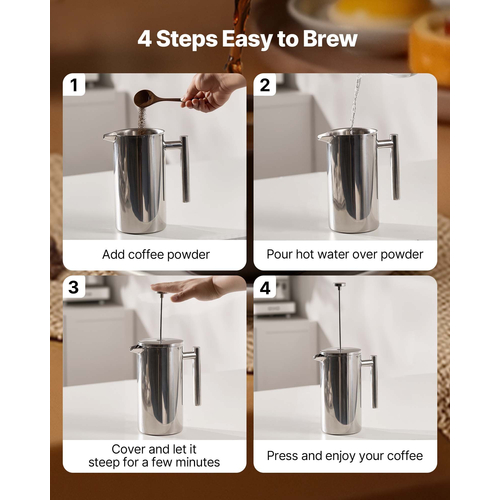 4 Steps Easy to Brew

1

Add coffee powder

2

Pour hot water over powder

3

Cover and let it steep for a few minutes

4

Press and enjoy your coffee