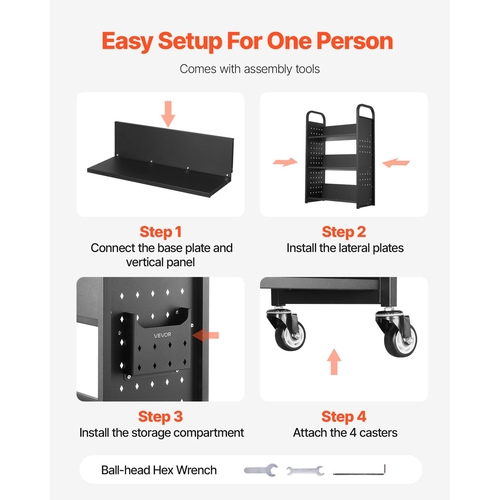 Easy Setup For One Person

Comes with assembly tools

Step 1
Connect the base plate and vertical panel

Step 2
Install the lateral plates

VEVOR

Step 3
Install the storage compartment

Step 4
Attach the 4 casters

Ball-head Hex Wrench