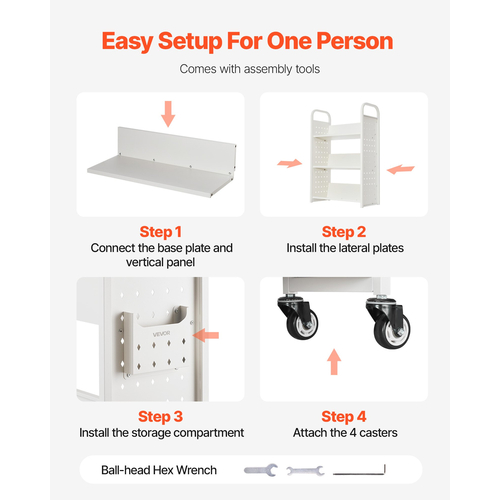 Easy Setup For One Person

Comes with assembly tools

Step 1
Connect the base plate and vertical panel

Step 2
Install the lateral plates

VEVOR

Step 3
Install the storage compartment

Step 4
Attach the 4 casters

Ball-head Hex Wrench