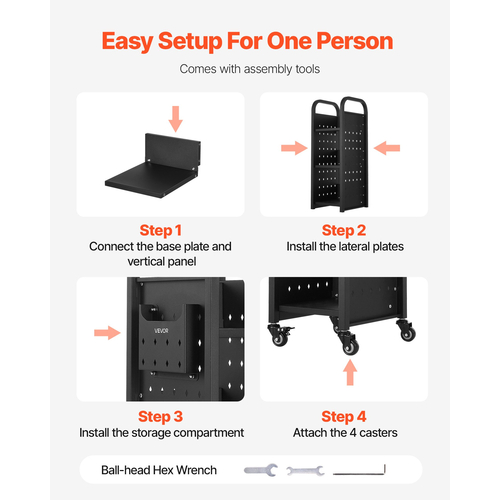 Easy Setup For One Person

Comes with assembly tools

Step 1
Connect the base plate and vertical panel

Step 2
Install the lateral plates

VEVOR

Step 3
Install the storage compartment

Step 4
Attach the 4 casters

Ball-head Hex Wrench