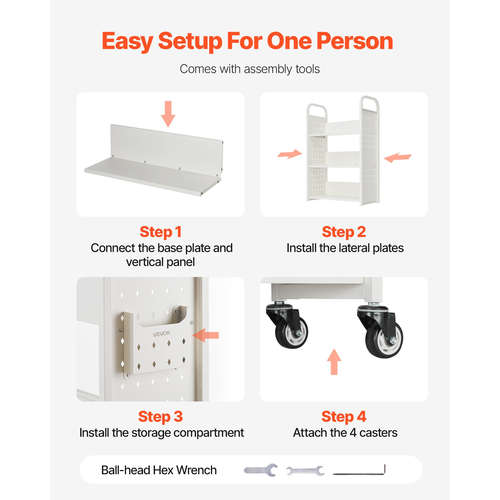 Easy Setup For One Person

Comes with assembly tools

Step 1
Connect the base plate and vertical panel

Step 2
Install the lateral plates

VEVOR

Step 3
Install the storage compartment

Step 4
Attach the 4 casters

Ball-head Hex Wrench