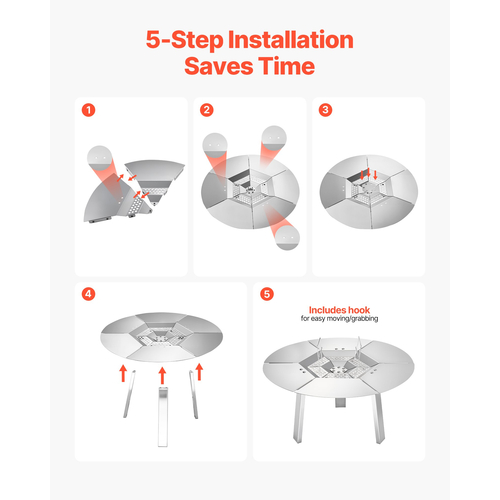 5-Step Installation
Saves Time

1

2

3

4

5

Includes hook
for easy moving/grabbing