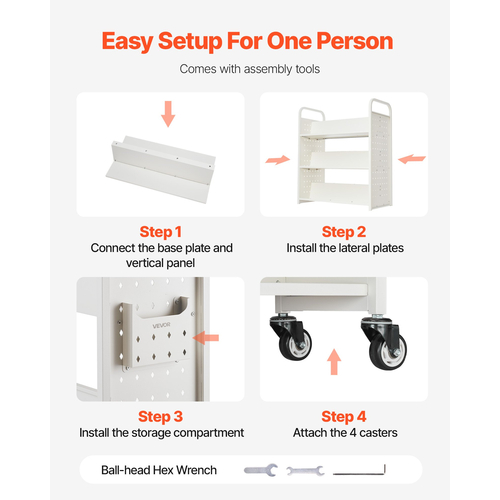 Easy Setup For One Person

Comes with assembly tools

Step 1
Connect the base plate and vertical panel

Step 2
Install the lateral plates

VEVOR

Step 3
Install the storage compartment

Step 4
Attach the 4 casters

Ball-head Hex Wrench