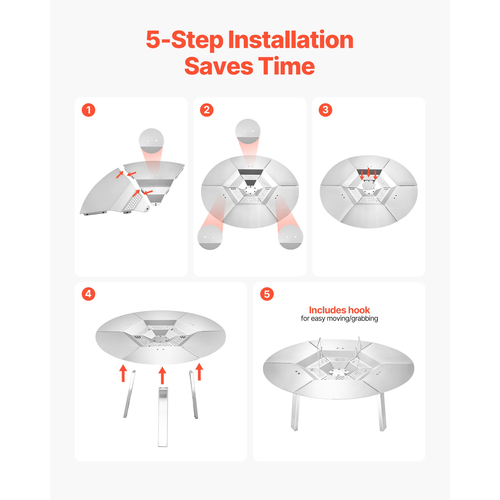 5-Step Installation Saves Time

1

2

3

4

5

Includes hook
for easy moving/grabbing